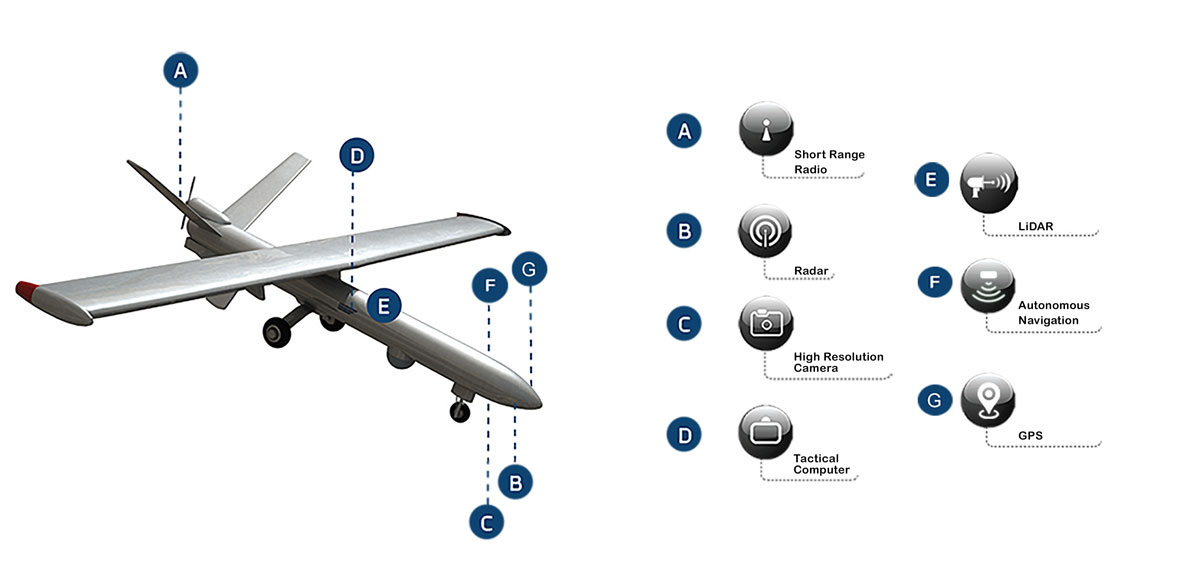 A

D

E

F

G

B

C

A
Short Range Radio

B
Radar

C
High Resolution Camera

D
Tactical Computer

E
LiDAR

F
Autonomous Navigation

G
GPS